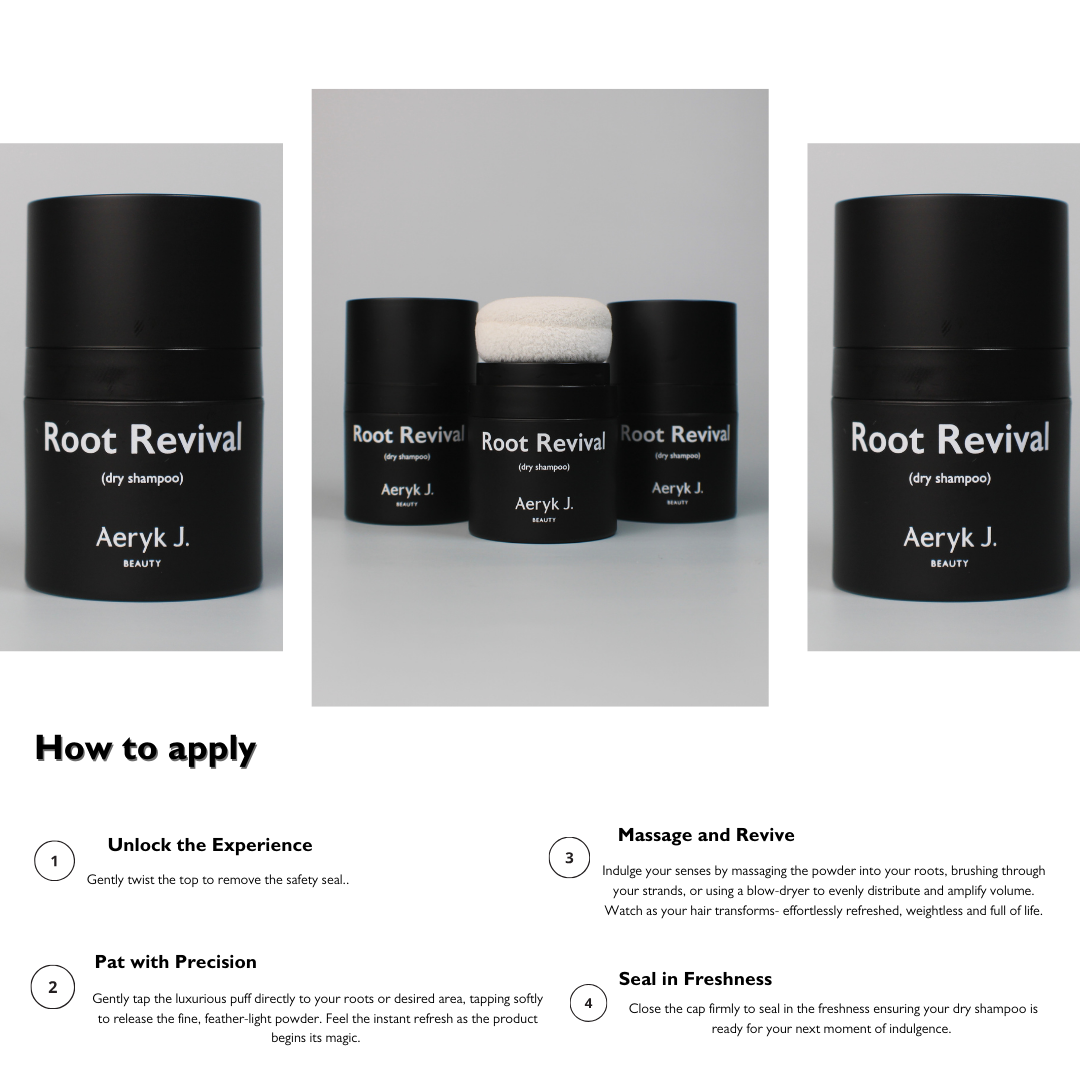 Root Revival
(dry shampoo)
Aeryk J.
BEAUTY

Root Revival
(dry shampoo)
Aeryk J.
BEAUTY

Root Revival
(dry shampoo)
Aeryk J.
BEAUTY

Root Revival
(dry shampoo)
Aeryk J.
BEAUTY

Root Revival
(dry shampoo)
Aeryk J.
BEAUTY

How to apply

1
Unlock the Experience
Gently twist the top to remove the safety seal..

2
Pat with Precision
Gently tap the luxurious puff directly to your roots or desired area, tapping softly to release the fine, feather-light powder. Feel the instant refresh as the product begins its magic.

3
Massage and Revive
Indulge your senses by massaging the powder into your roots, brushing through your strands, or using a blow-dryer to evenly distribute and amplify volume. Watch as your hair transforms- effortlessly refreshed, weightless and full of life.

4
Seal in Freshness
Close the cap firmly to seal in the freshness ensuring your dry shampoo is ready for your next moment of indulgence.